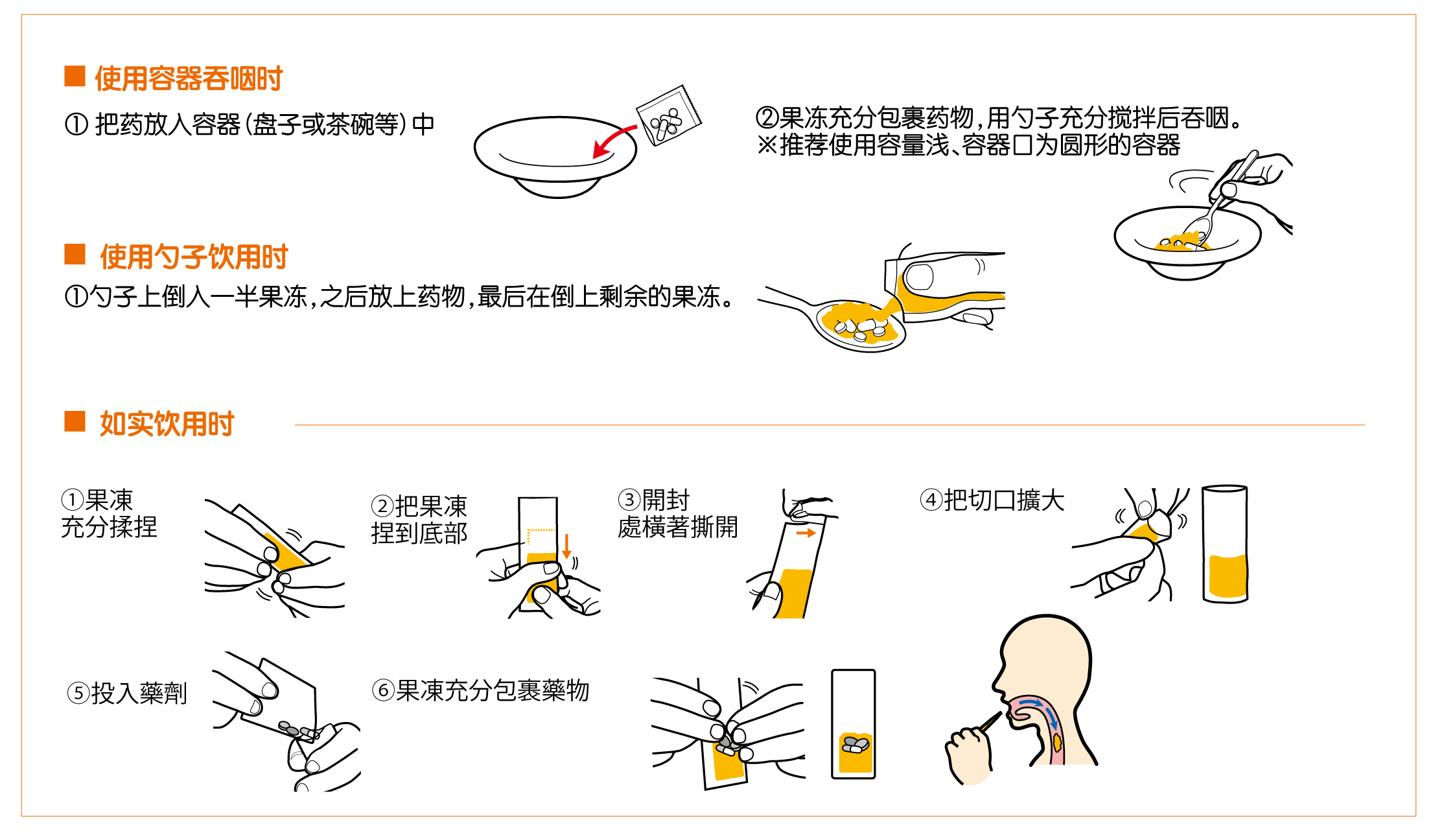 ■ 使用容器吞咽时

① 把药放入容器（盘子或茶碗等）中

②果冻充分包裹药物，用勺子充分搅拌后吞咽。
※推荐使用容量浅、容器口为圆形的容器

■ 使用勺子饮用时

①勺子上倒入一半果冻，之后放上药物，最后在倒上剩余的果冻。

■ 如实饮用时

①果凍充分揉捏

②把果凍捏到底部

③開封處橫著撕開

④把切口擴大

⑤投入藥劑

⑥果凍充分包裹藥物