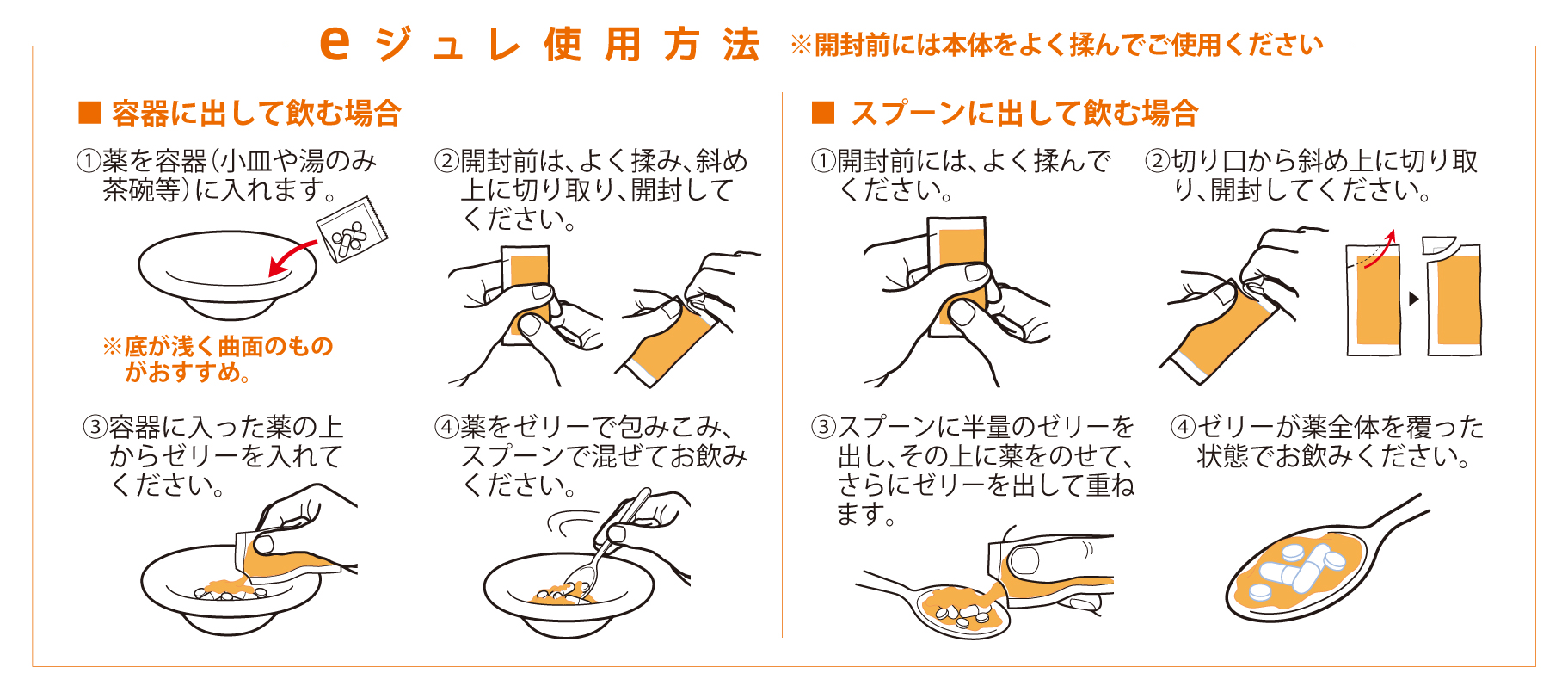 eジュレ使用方法 ※開封前には本体をよく揉んでご使用ください

■ 容器に出して飲む場合

①薬を容器(小皿や湯のみ茶碗等)に入れます。

※底が浅く曲面のものがおすすめ。

②開封前は、よく揉み、斜め上に切り取り、開封してください。

③容器に入った薬の上からゼリーを入れてください。

④薬をゼリーで包みこみ、スプーンで混ぜてお飲みください。

■ スプーンに出して飲む場合

①開封前には、よく揉んでください。

②切り口から斜め上に切り取り、開封してください。

③スプーンに半量のゼリーを出し、その上に薬をのせて、さらにゼリーを出して重ねます。

④ゼリーが薬全体を覆った状態でお飲みください。