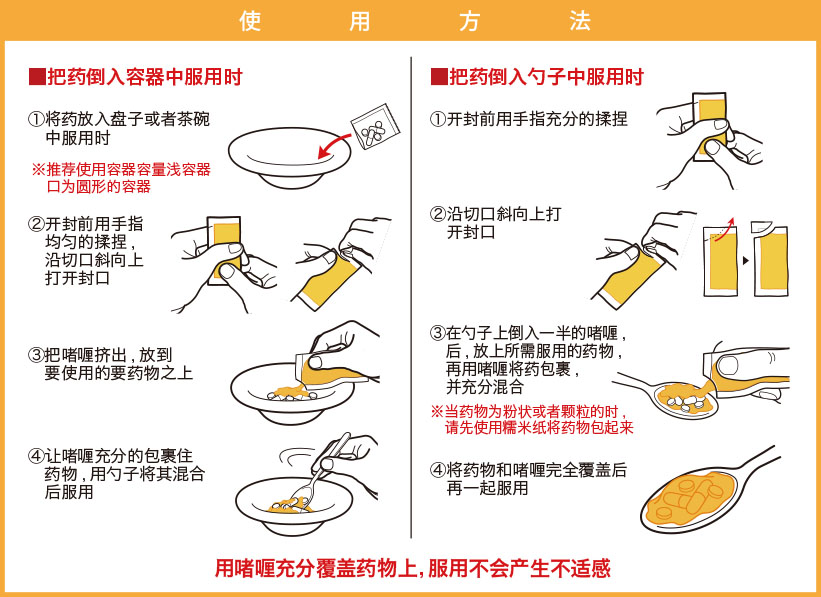 使　用　方　法

■把药倒入容器中服用时

①将药放入盘子或者茶碗中服用时

※推荐使用容器容量浅容器口为圆形的容器

②开封前用手指均匀的揉捏，沿切口斜向上打开封口

③把啫喱挤出，放到要使用的要药物之上

④让啫喱充分的包裹住药物，用勺子将其混合后服用

■把药倒入勺子中服用时

①开封前用手指充分的揉捏

②沿切口斜向上打开封口

③在勺子上倒入一半的啫喱，后，放上所需服用的药物，再用啫喱将药包裹，并充分混合

※当药物为粉状或者颗粒的时，请先使用糯米纸将药物包起来

④将药物和啫喱完全覆盖后再一起服用

用啫喱充分覆盖药物上，服用不会产生不适感