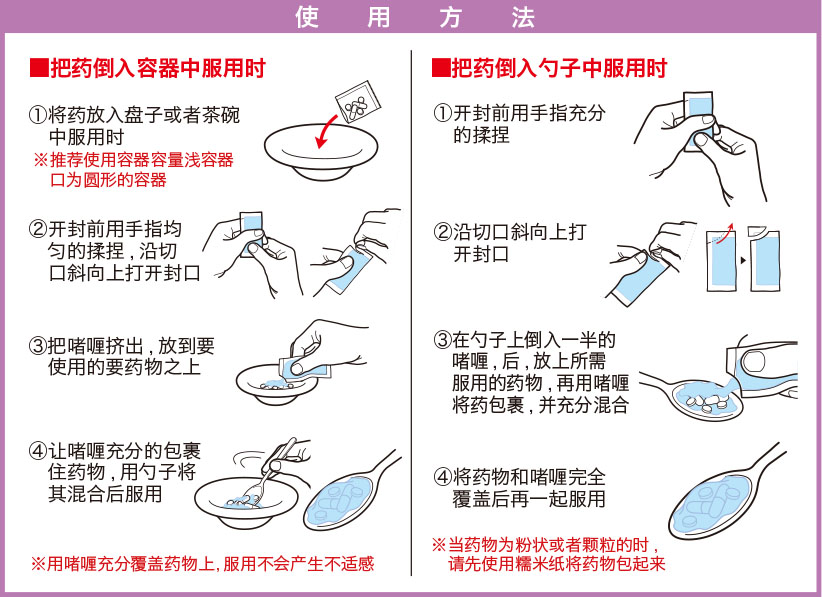 使　用　方　法

■把药倒入容器中服用时

①将药放入盘子或者茶碗中服用时
※推荐使用容器容量浅容器口为圆形的容器

②开封前用手指均匀的揉捏，沿切口斜向上打开封口

③把啫喱挤出，放到要使用的要药物之上

④让啫喱充分的包裹住药物，用勺子将其混合后服用

※用啫喱充分覆盖药物上，服用不会产生不适感

■把药倒入勺子中服用时

①开封前用手指充分的揉捏

②沿切口斜向上打开封口

③在勺子上倒入一半的啫喱，后，放上所需服用的药物，再用啫喱将药包裹，并充分混合

④将药物和啫喱完全覆盖后再一起服用

※当药物为粉状或者颗粒的时，请先使用糯米纸将药物包起来