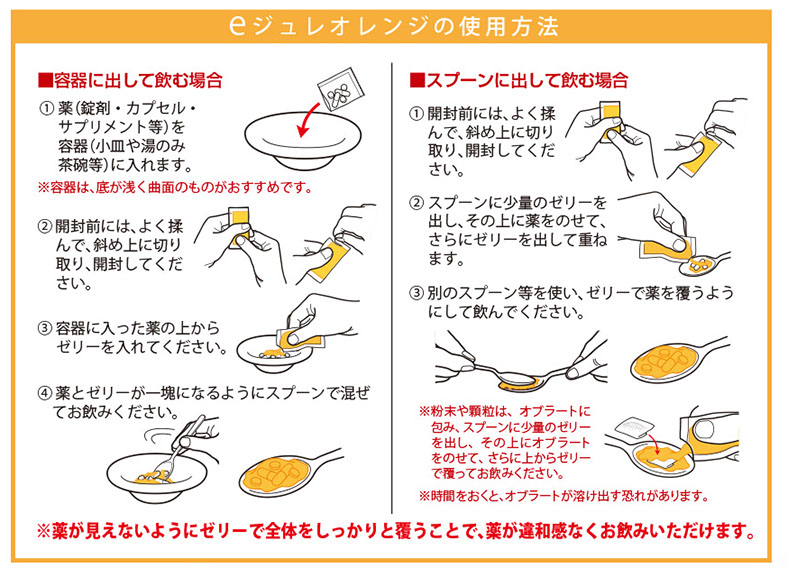 eジュレオレンジの使用方法

■容器に出して飲む場合

① 薬(錠剤・カプセル・サプリメント等)を容器(小皿や湯のみ茶碗等)に入れます。

※容器は、底が浅く曲面のものがおすすめです。

② 開封前には、よく揉んで、斜め上に切り取り、開封してください。

③ 容器に入った薬の上からゼリーを入れてください。

④ 薬とゼリーが一塊になるようにスプーンで混ぜてお飲みください。

■スプーンに出して飲む場合

① 開封前には、よく揉んで、斜め上に切り取り、開封してください。

② スプーンに少量のゼリーを出し、その上に薬をのせて、さらにゼリーを出して重ねます。

③ 別のスプーン等を使い、ゼリーで薬を覆うようにして飲んでください。

※粉末や顆粒は、オブラートに包み、スプーンに少量のゼリーを出し、その上にオブラートをのせて、さらに上からゼリーで覆ってお飲みください。

※時間をおくと、オブラートが溶け出す恐れがあります。

※薬が見えないようにゼリーで全体をしっかりと覆うことで、薬が違和感なくお飲みいただけます。